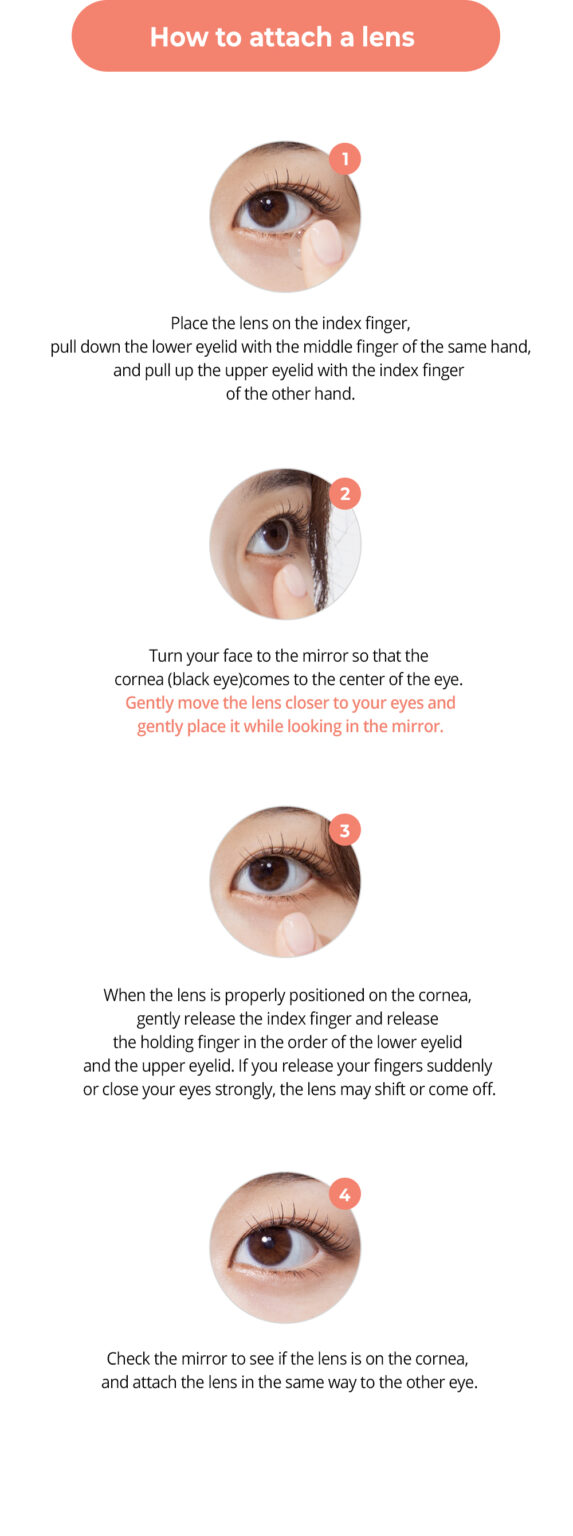 How to attach a lens

1

Place the lens on the index finger, pull down the lower eyelid with the middle finger of the same hand, and pull up the upper eyelid with the index finger of the other hand.

2

Turn your face to the mirror so that the cornea (black eye)comes to the center of the eye. Gently move the lens closer to your eyes and gently place it while looking in the mirror.

3

When the lens is properly positioned on the cornea, gently release the index finger and release the holding finger in the order of the lower eyelid and the upper eyelid. If you release your fingers suddenly or close your eyes strongly, the lens may shift or come off.

4

Check the mirror to see if the lens is on the cornea, and attach the lens in the same way to the other eye.