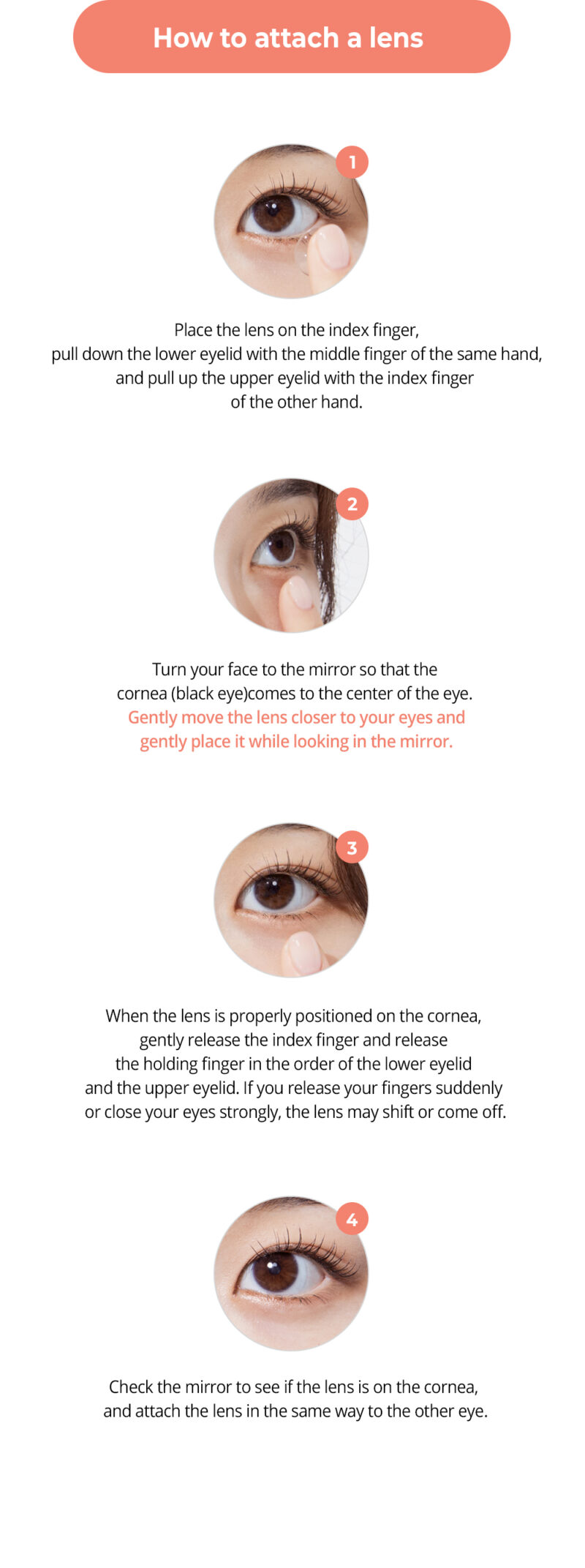 How to attach a lens

1

Place the lens on the index finger, pull down the lower eyelid with the middle finger of the same hand, and pull up the upper eyelid with the index finger of the other hand.

2

Turn your face to the mirror so that the cornea (black eye)comes to the center of the eye. Gently move the lens closer to your eyes and gently place it while looking in the mirror.

3

When the lens is properly positioned on the cornea, gently release the index finger and release the holding finger in the order of the lower eyelid and the upper eyelid. If you release your fingers suddenly or close your eyes strongly, the lens may shift or come off.

4

Check the mirror to see if the lens is on the cornea, and attach the lens in the same way to the other eye.